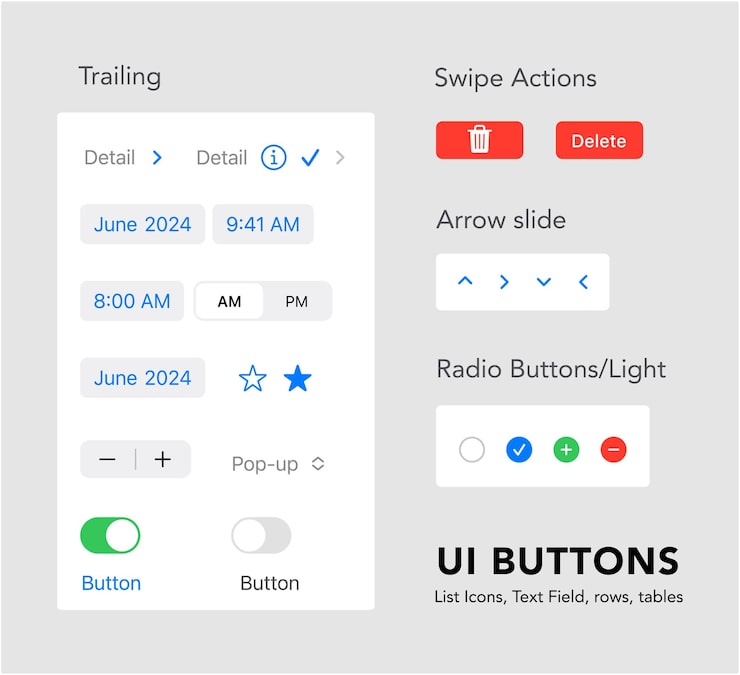 Trailing

Detail

Detail

June 2024

9:41 AM

8:00 AM

AM

PM

June 2024

Pop-up

Button

Button

Swipe Actions

Delete

Arrow slide

Radio Buttons/Light

UI BUTTONS

List Icons, Text Field, rows, tables