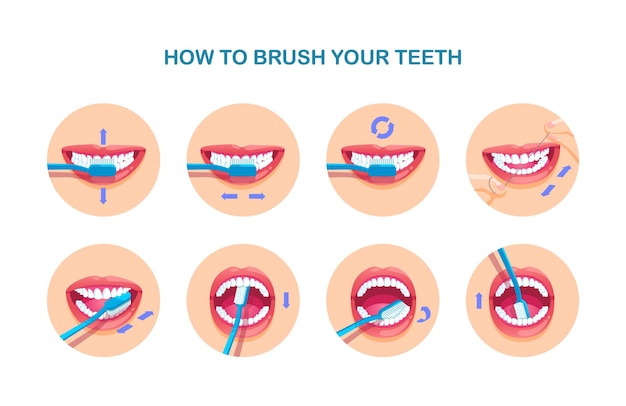 HOW TO BRUSH YOUR TEETH