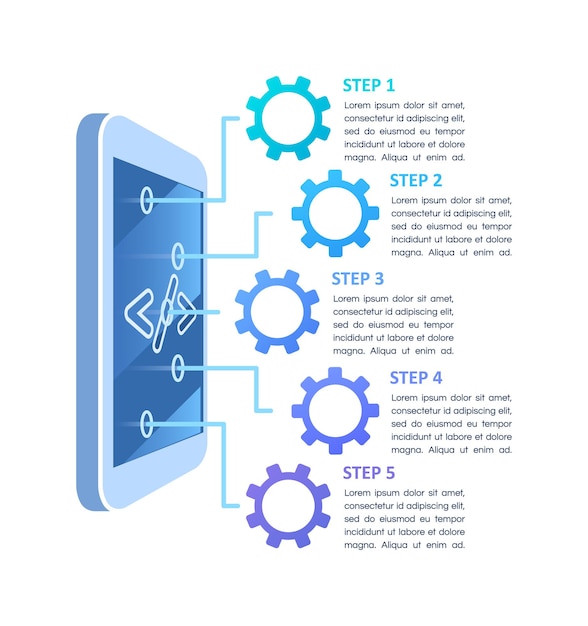 STEP 1
Lorem ipsum dolor sit amet, consectetur id adipiscing elit, sed do eiusmod eu tempor incididunt ut labore et dolore magna. Aliqua ut enim ad.

STEP 2
Lorem ipsum dolor sit amet, consectetur id adipiscing elit, sed do eiusmod eu tempor incididunt ut labore et dolore magna. Aliqua ut enim ad.

STEP 3
Lorem ipsum dolor sit amet, consectetur id adipiscing elit, sed do eiusmod eu tempor incididunt ut labore et dolore magna. Aliqua ut enim ad.

STEP 4
Lorem ipsum dolor sit amet, consectetur id adipiscing elit, sed do eiusmod eu tempor incididunt ut labore et dolore magna. Aliqua ut enim ad.

STEP 5
Lorem ipsum dolor sit amet, consectetur id adipiscing elit, sed do eiusmod eu tempor incididunt ut labore et dolore magna. Aliqua ut enim ad.