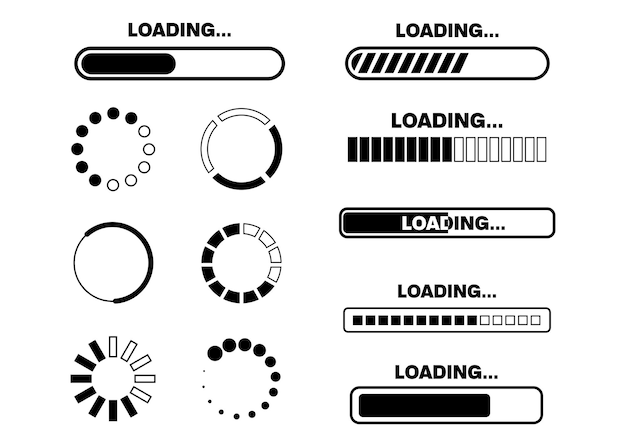 LOADING...

LOADING...

LOADING...

LOADING...

LOADING...

LOADING...