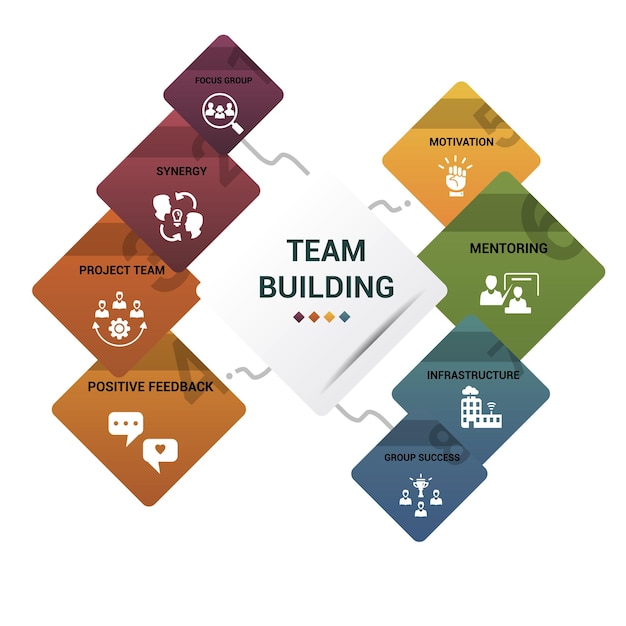 TEAM BUILDING

1
FOCUS GROUP

2
SYNERGY

3
PROJECT TEAM

4
POSITIVE FEEDBACK

5
MOTIVATION

6
MENTORING

7
INFRASTRUCTURE

8
GROUP SUCCESS