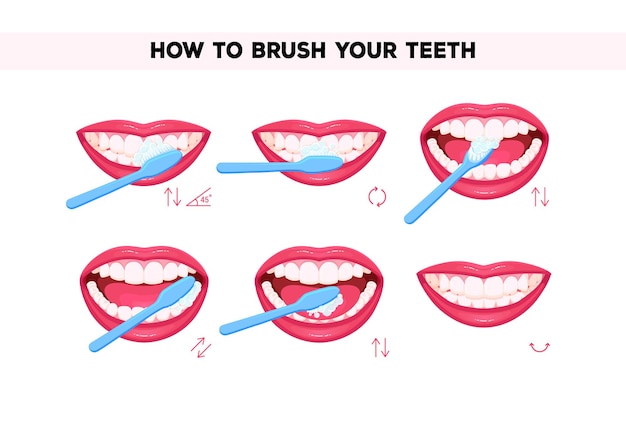 HOW TO BRUSH YOUR TEETH

45°