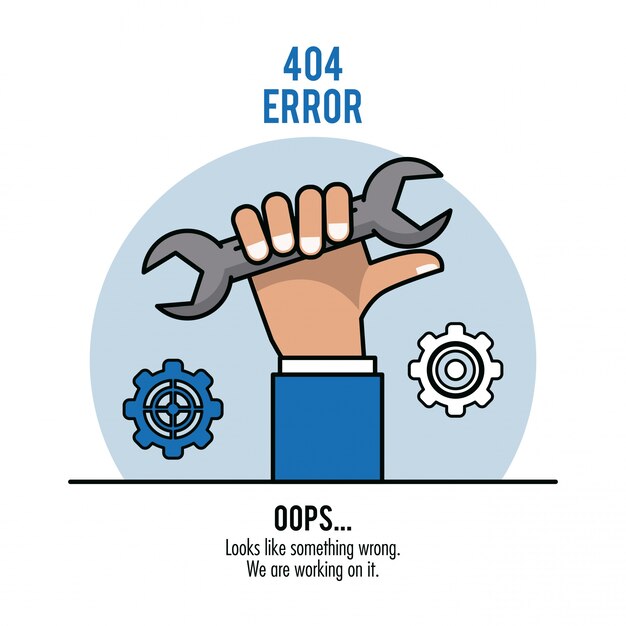 404
ERROR

OOPS...
Looks like something wrong.
We are working on it.