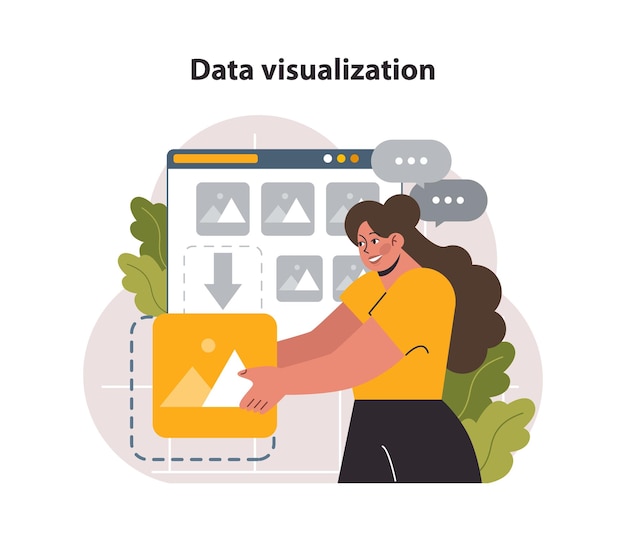 Data visualization