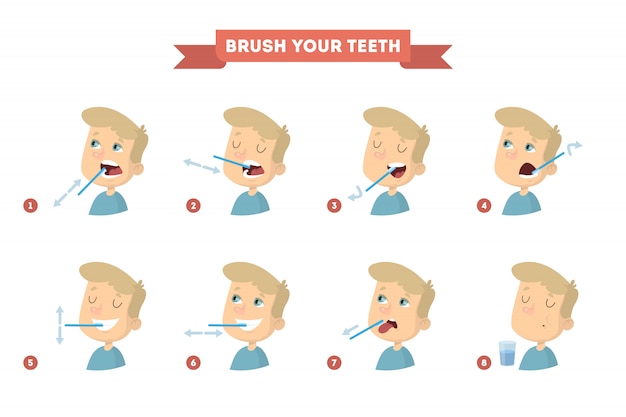 BRUSH YOUR TEETH

1

2

3

4

5

6

7

8