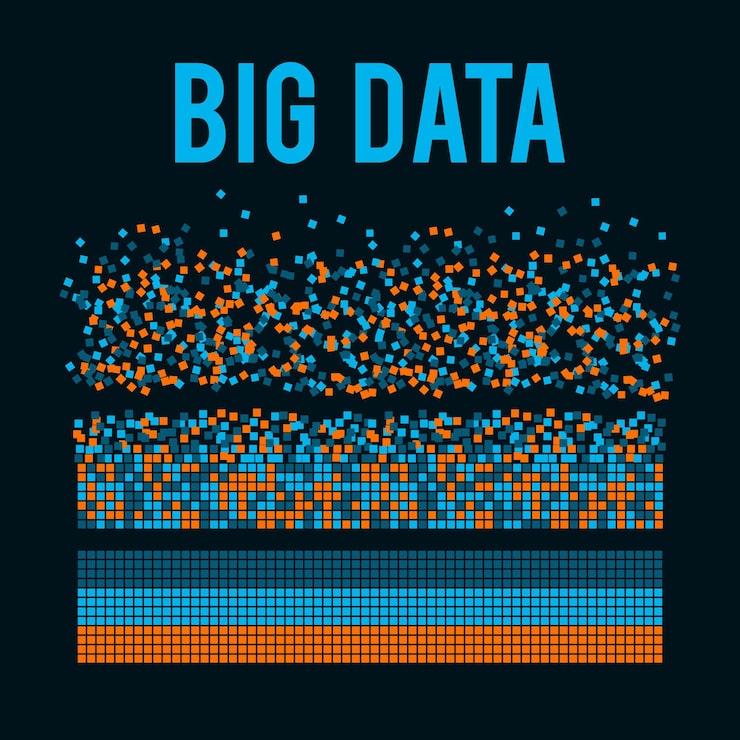 BIG DATA