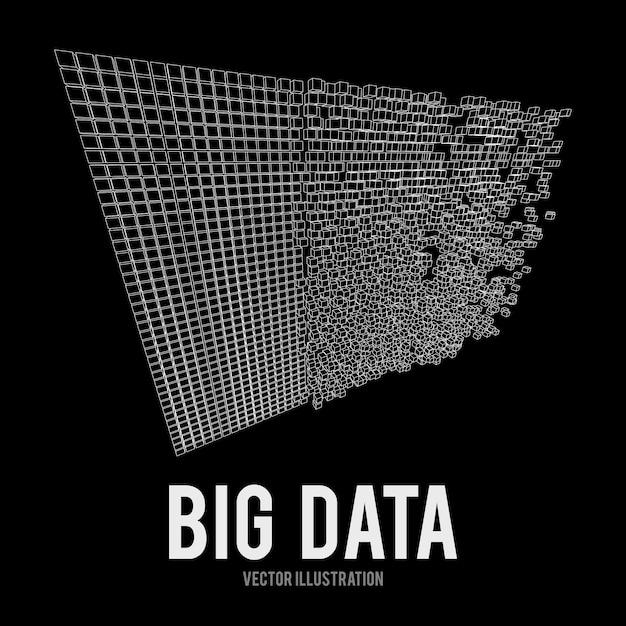 BIG DATA
VECTOR ILLUSTRATION