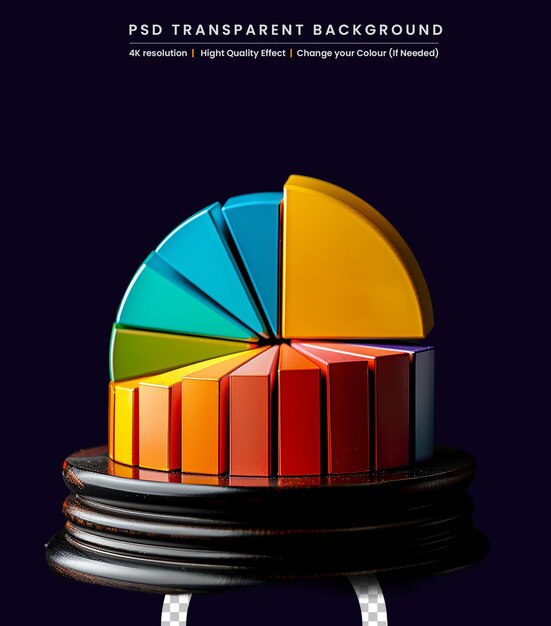 PSD TRANSPARENT BACKGROUND

4K resolution | Hight Quality Effect | Change your Colour (If Needed)