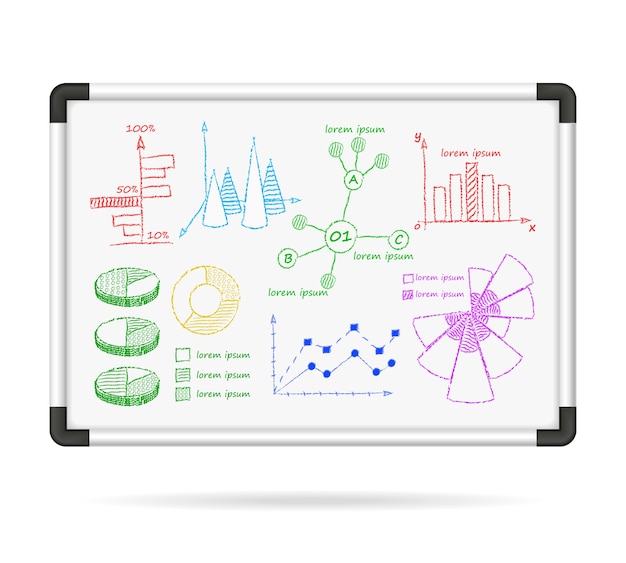 100%
50%
10%

lorem ipsum
A
01
B
C
lorem ipsum
lorem ipsum

y
lorem ipsum
0
x

lorem ipsum
lorem ipsum
lorem ipsum

lorem ipsum
lorem ipsum