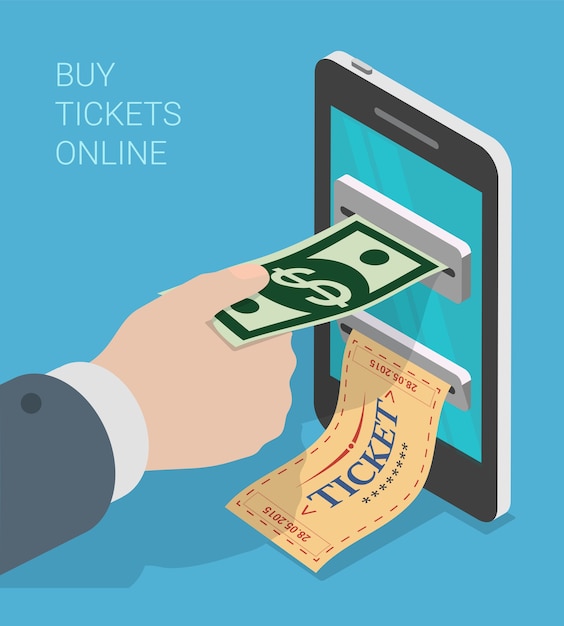 BUY
TICKETS
ONLINE

$

28.05.2015
TICKET
********
28.05.2015